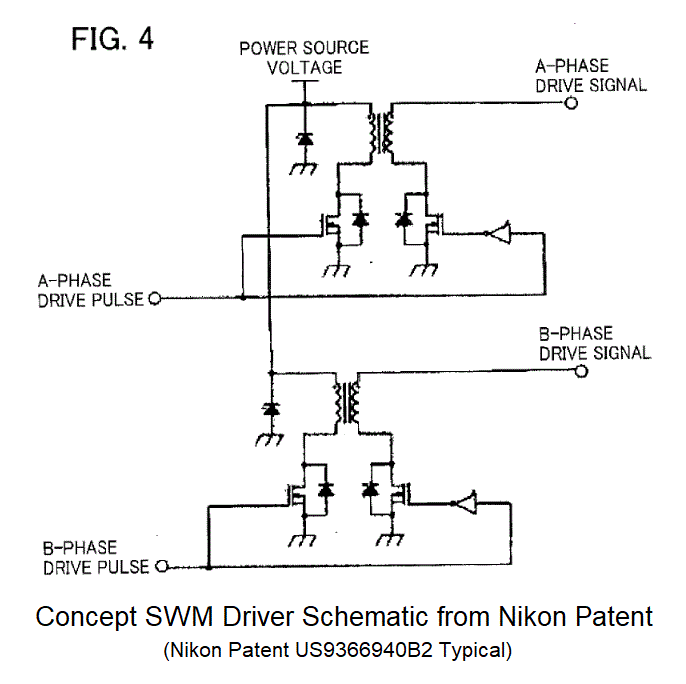 FIG. 4

POWER SOURCE VOLTAGE

A-PHASE DRIVE SIGNAL

A-PHASE DRIVE PULSE

B-PHASE DRIVE SIGNAL

B-PHASE DRIVE PULSE

Concept SWM Driver Schematic from Nikon Patent

(Nikon Patent US9366940B2 Typical)