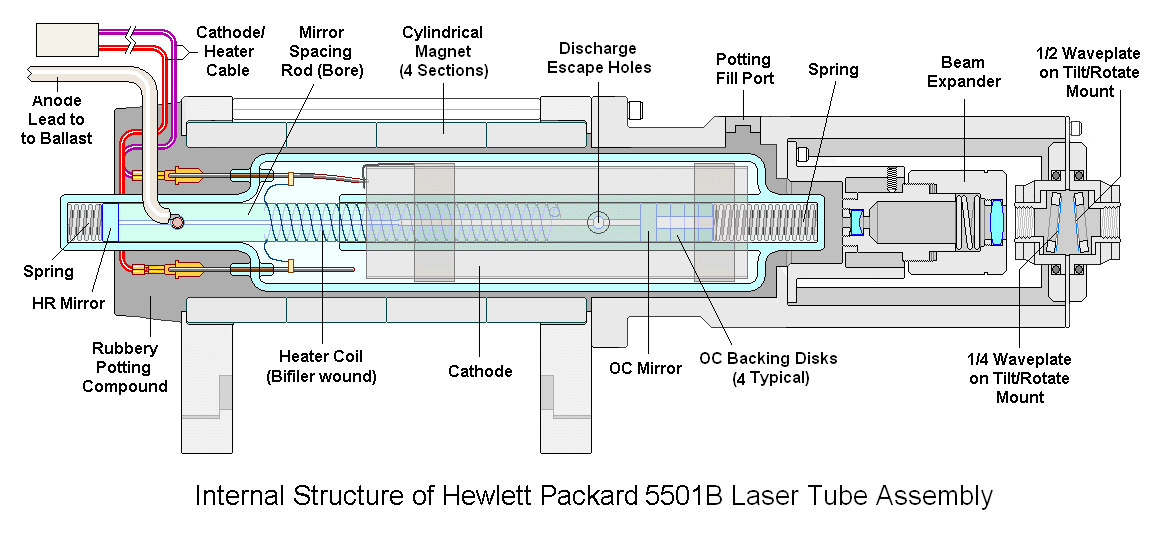 Cathode/ Heater Cable

Mirror Spacing Rod (Bore)

Cylindrical Magnet (4 Sections)

Discharge Escape Holes

Potting Fill Port

Spring

Beam Expander

1/2 Waveplate on Tilt/Rotate Mount

Anode Lead to to Ballast

Spring

HR Mirror

Rubbery Potting Compound

Heater Coil (Bifiler wound)

Cathode

OC Mirror

OC Backing Disks (4 Typical)

1/4 Waveplate on Tilt/Rotate Mount

Internal Structure of Hewlett Packard 5501B Laser Tube Assembly