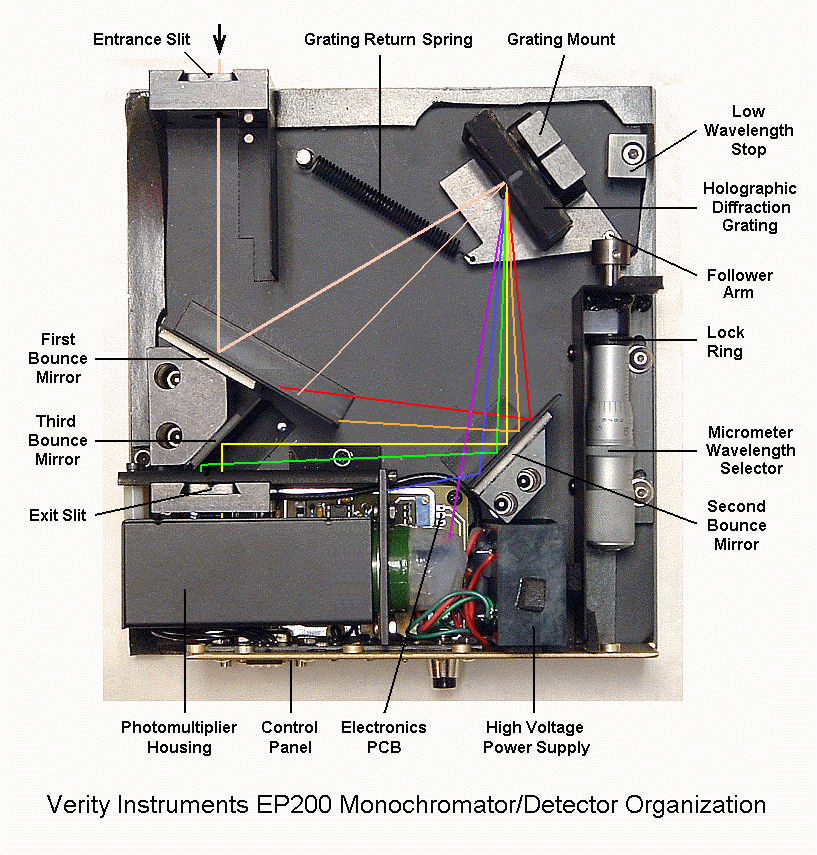 Entrance Slit

Grating Return Spring

Grating Mount

Low Wavelength Stop

Holographic Diffraction Grating

Follower Arm

Lock Ring

Micrometer Wavelength Selector

Second Bounce Mirror

First Bounce Mirror

Third Bounce Mirror

Exit Slit

Photomultiplier Housing

Control Panel

Electronics PCB

High Voltage Power Supply

Verity Instruments EP200 Monochromator/Detector Organization